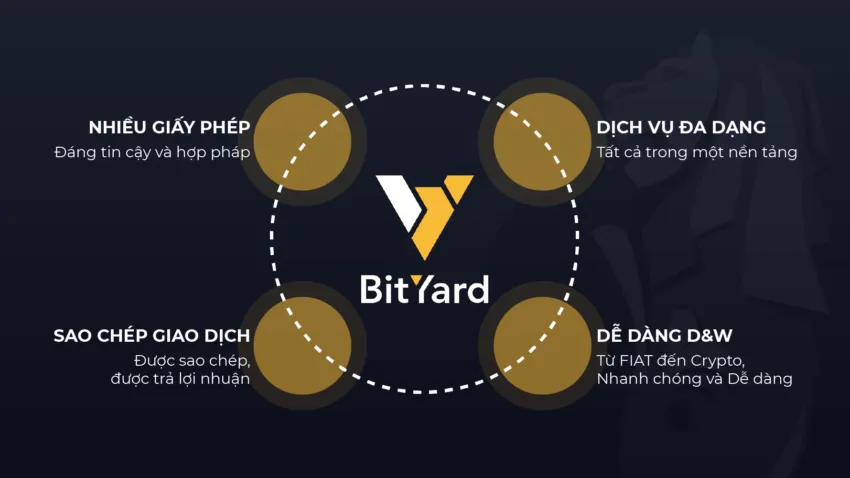 NHIỀU GIẤY PHÉP
Đáng tin cậy và hợp pháp

DỊCH VỤ ĐA DẠNG
Tất cả trong một nền tảng

BitYard

SAO CHÉP GIAO DỊCH
Được sao chép, được trả lợi nhuận

DỄ DÀNG D&W
Từ FIAT đến Crypto, Nhanh chóng và Dễ dàng