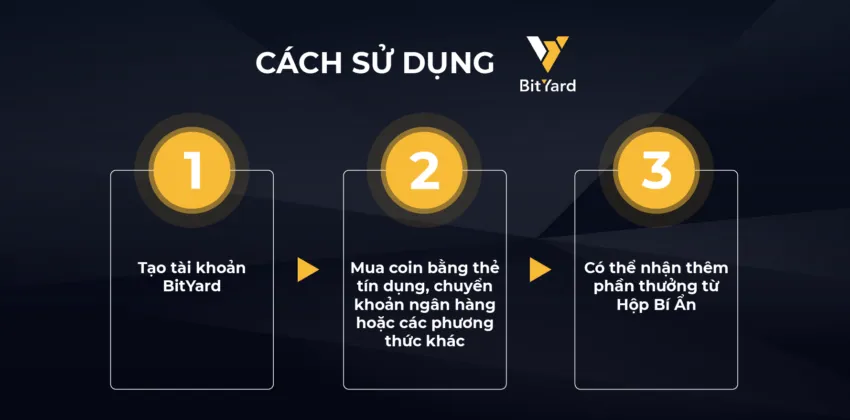 CÁCH SỬ DỤNG

BitYard

1

Tạo tài khoản BitYard

2

Mua coin bằng thẻ tín dụng, chuyển khoản ngân hàng hoặc các phương thức khác

3

Có thể nhận thêm phần thưởng từ Hộp Bí Ẩn