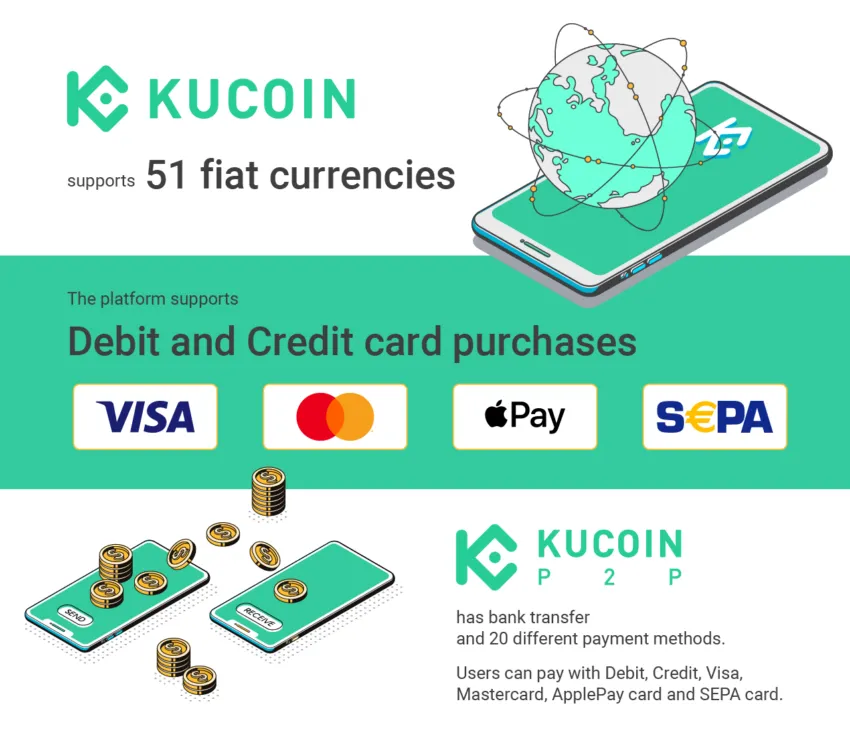 KUCOIN

supports 51 fiat currencies

The platform supports

Debit and Credit card purchases

VISA

Pay

SEPA

SEND

RECEIVE

KUCOIN
P 2 P

has bank transfer and 20 different payment methods.

Users can pay with Debit, Credit, Visa, Mastercard, ApplePay card and SEPA card.