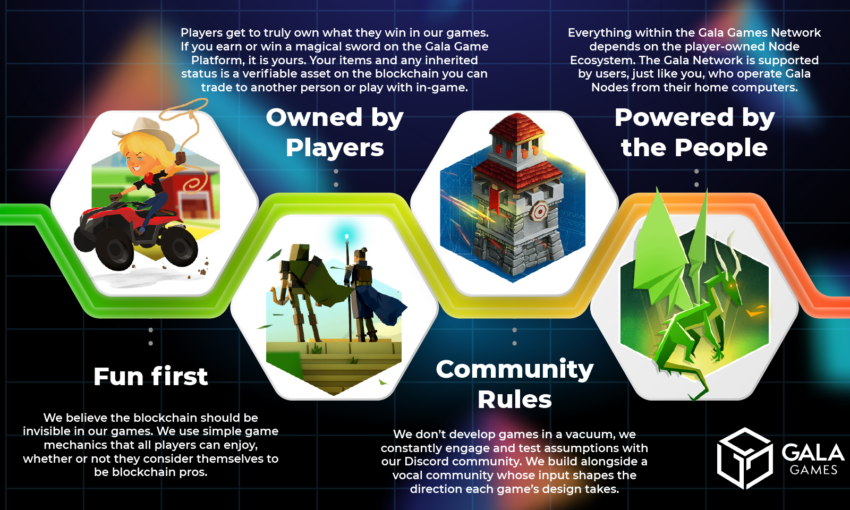 Players get to truly own what they win in our games. If you earn or win a magical sword on the Gala Game Platform, it is yours. Your items and any inherited status is a verifiable asset on the blockchain you can trade to another person or play with in-game.

Owned by Players

Everything within the Gala Games Network depends on the player-owned Node Ecosystem. The Gala Network is supported by users, just like you, who operate Gala Nodes from their home computers.

Powered by the People

Fun first

We believe the blockchain should be invisible in our games. We use simple game mechanics that all players can enjoy, whether or not they consider themselves to be blockchain pros.

Community Rules

We don't develop games in a vacuum, we constantly engage and test assumptions with our Discord community. We build alongside a vocal community whose input shapes the direction each game's design takes.

GALA GAMES